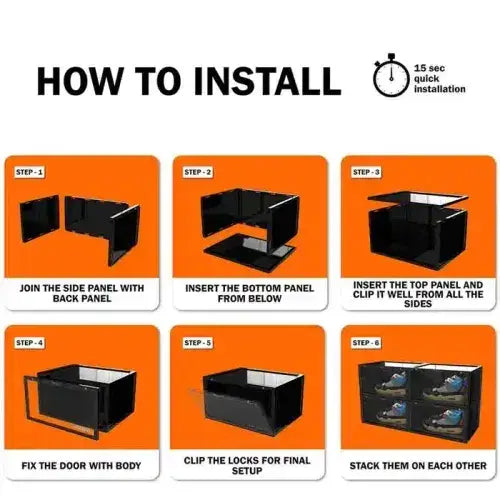 HOW TO INSTALL

15 sec quick installation

STEP - 1

JOIN THE SIDE PANEL WITH BACK PANEL

STEP - 2

INSERT THE BOTTOM PANEL FROM BELOW

STEP - 3

INSERT THE TOP PANEL AND CLIP IT WELL FROM ALL THE SIDES

STEP - 4

FIX THE DOOR WITH BODY

STEP - 5

CLIP THE LOCKS FOR FINAL SETUP

STEP - 6

STACK THEM ON EACH OTHER